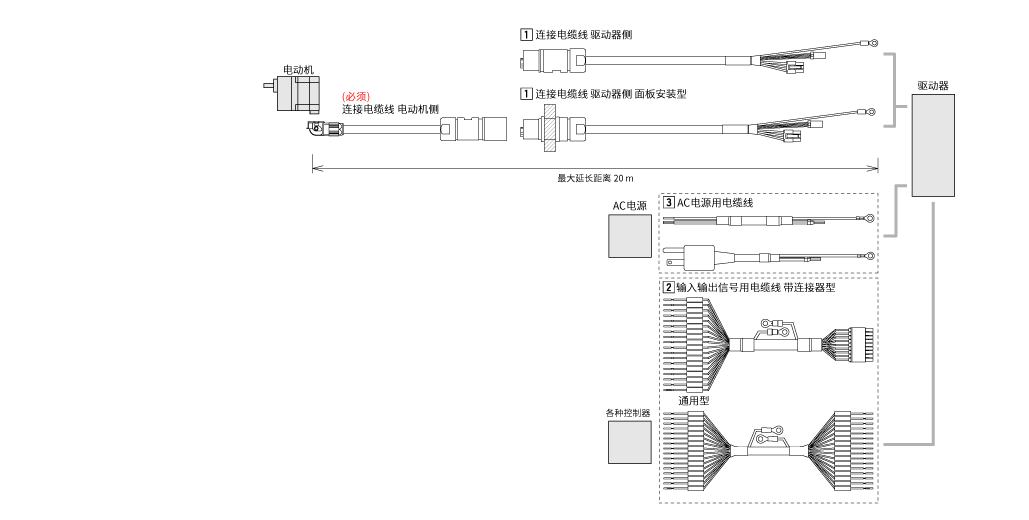 电动机

(必须)
连接电缆线 电动机侧

1 连接电缆线 驱动器侧

1 连接电缆线 驱动器侧 面板安装型

驱动器

最大延长距离 20 m

AC电源

3 AC电源用电缆线

2 输入输出信号用电缆线 带连接器型

通用型

各种控制器